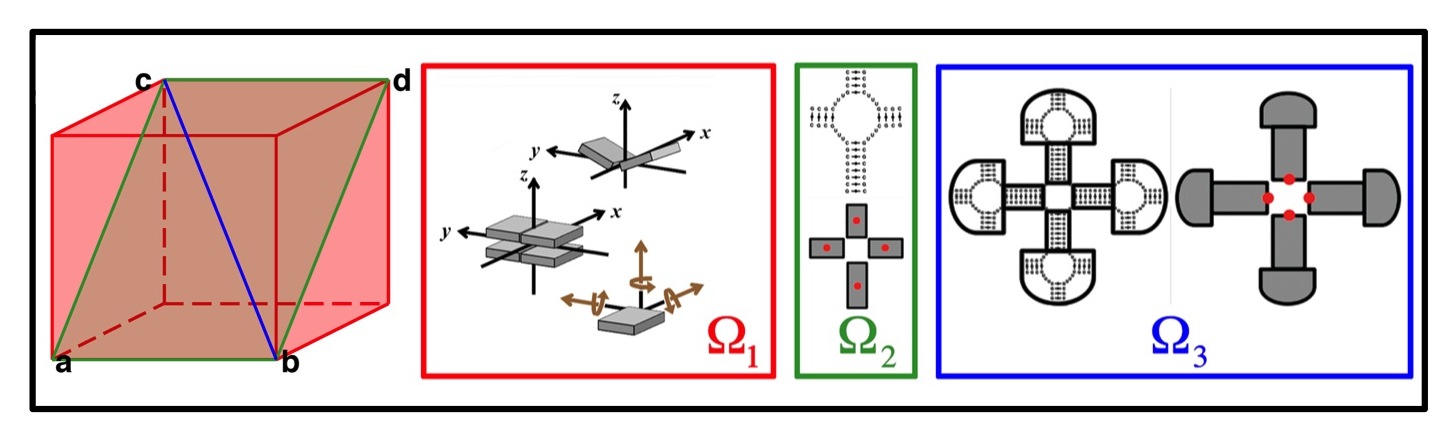 c
d
a
b
z
y
x
z
y
x
$\Omega_1$
$\Omega_2$
$\Omega_3$